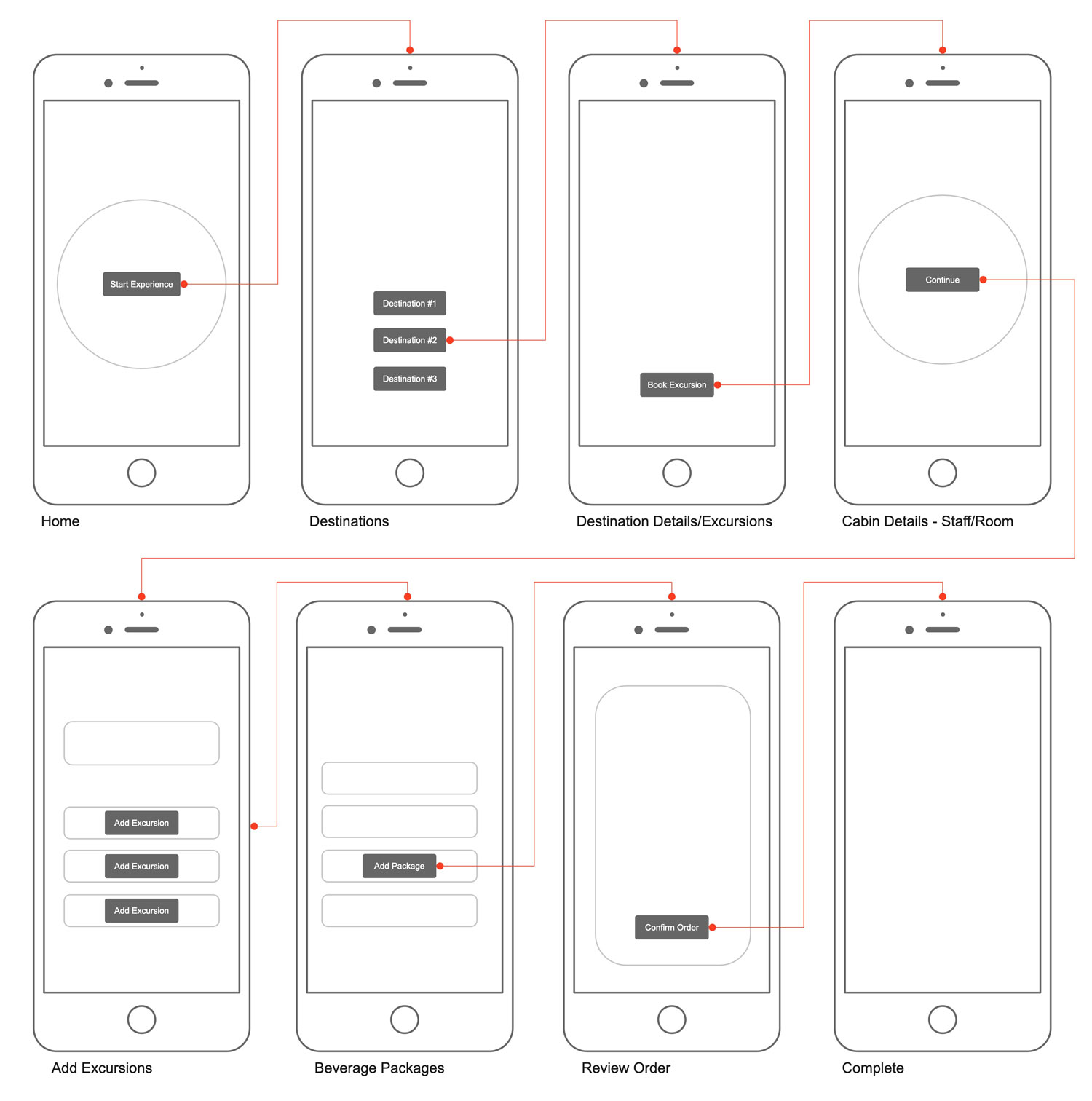 Start Experience

Home

Destination #1

Destination #2

Destination #3

Destinations

Book Excursion

Destination Details/Excursions

Continue

Cabin Details - Staff/Room

Add Excursion

Add Excursion

Add Excursion

Add Excursions

Add Package

Beverage Packages

Confirm Order

Review Order

Complete